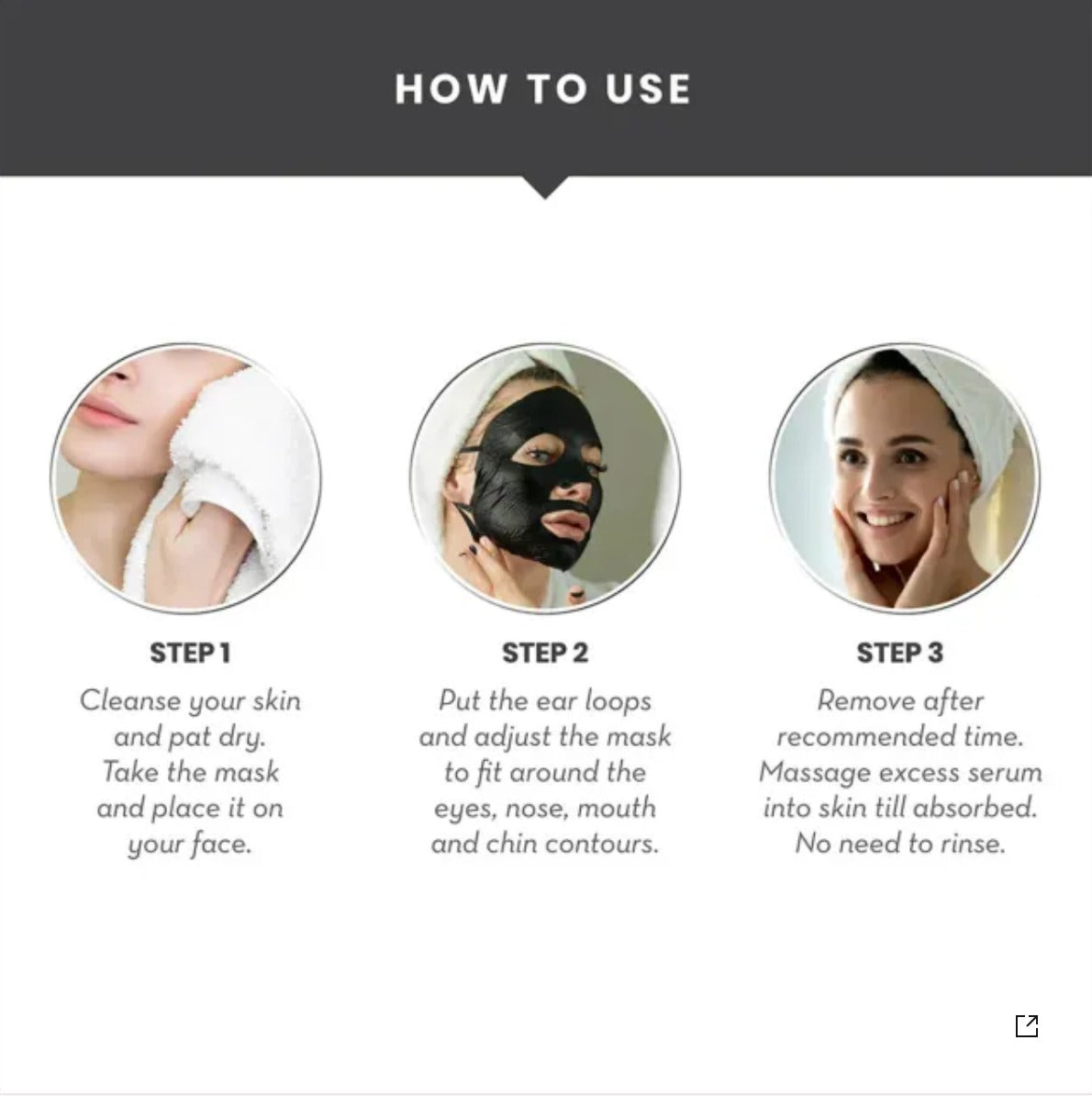 HOW TO USE

STEP 1
Cleanse your skin and pat dry. Take the mask and place it on your face.

STEP 2
Put the ear loops and adjust the mask to fit around the eyes, nose, mouth and chin contours.

STEP 3
Remove after recommended time. Massage excess serum into skin till absorbed. No need to rinse.