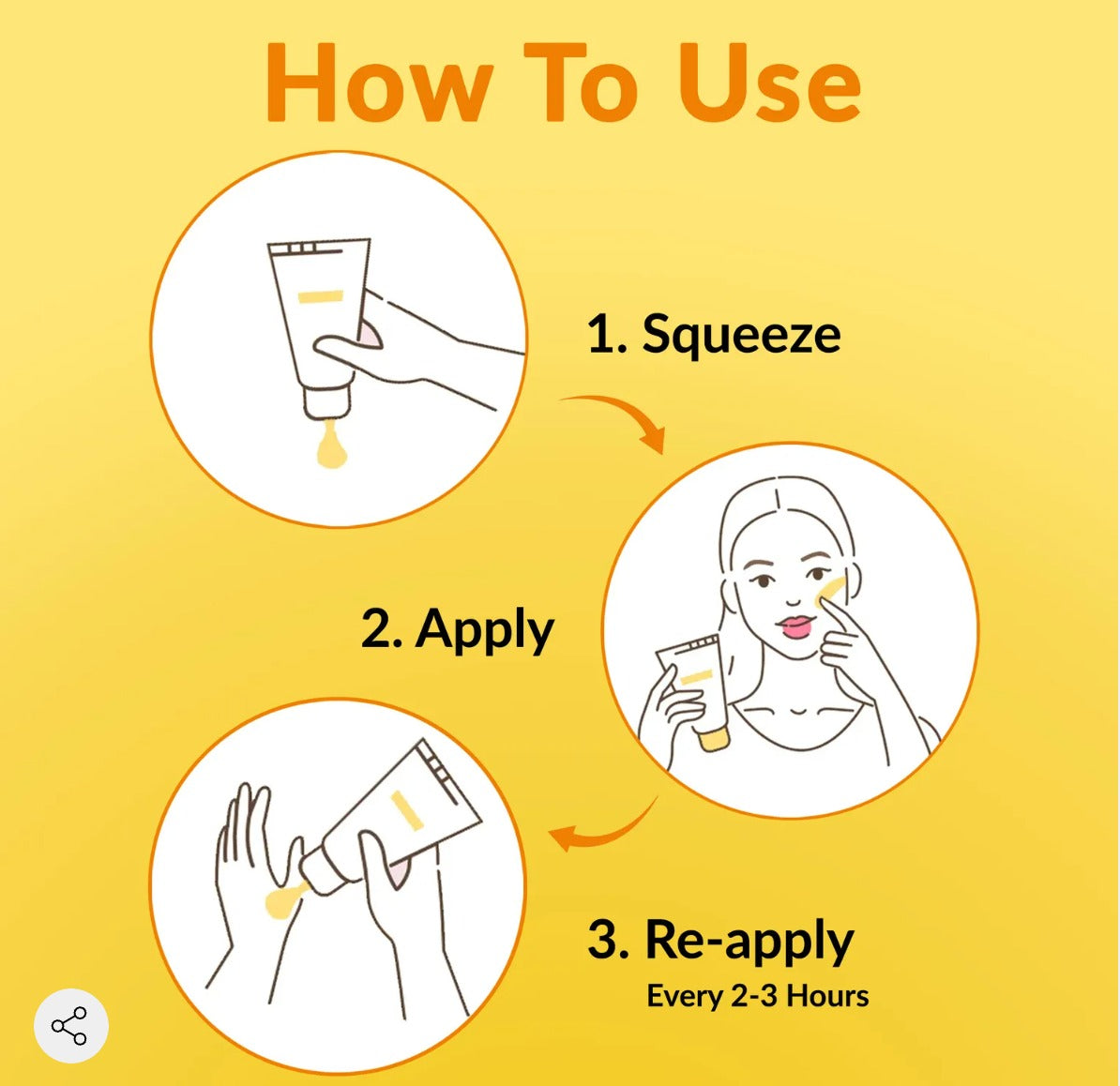 How To Use

1. Squeeze

2. Apply

3. Re-apply
Every 2-3 Hours