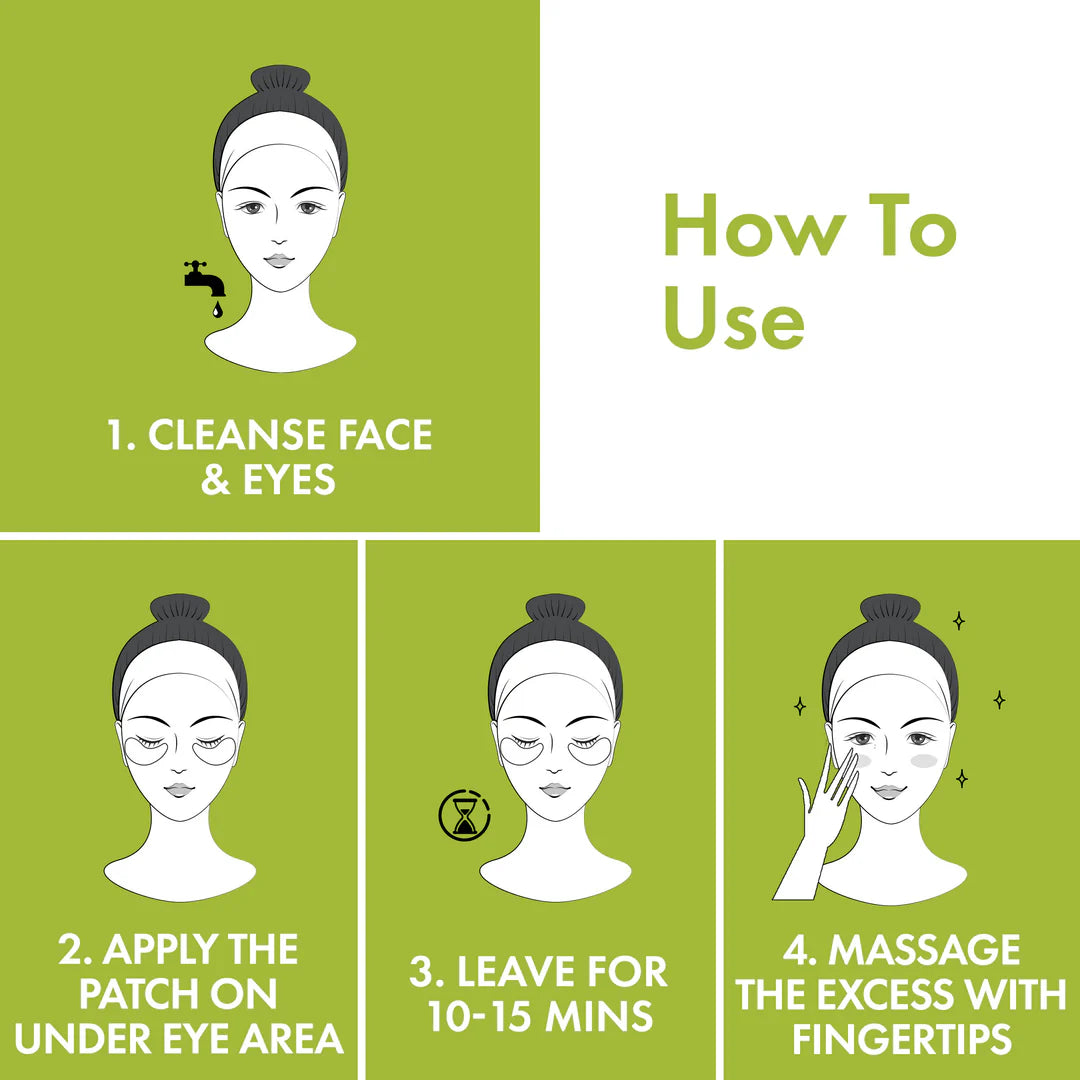 How To Use

1. CLEANSE FACE & EYES

2. APPLY THE PATCH ON UNDER EYE AREA

3. LEAVE FOR 10-15 MINS

4. MASSAGE THE EXCESS WITH FINGERTIPS