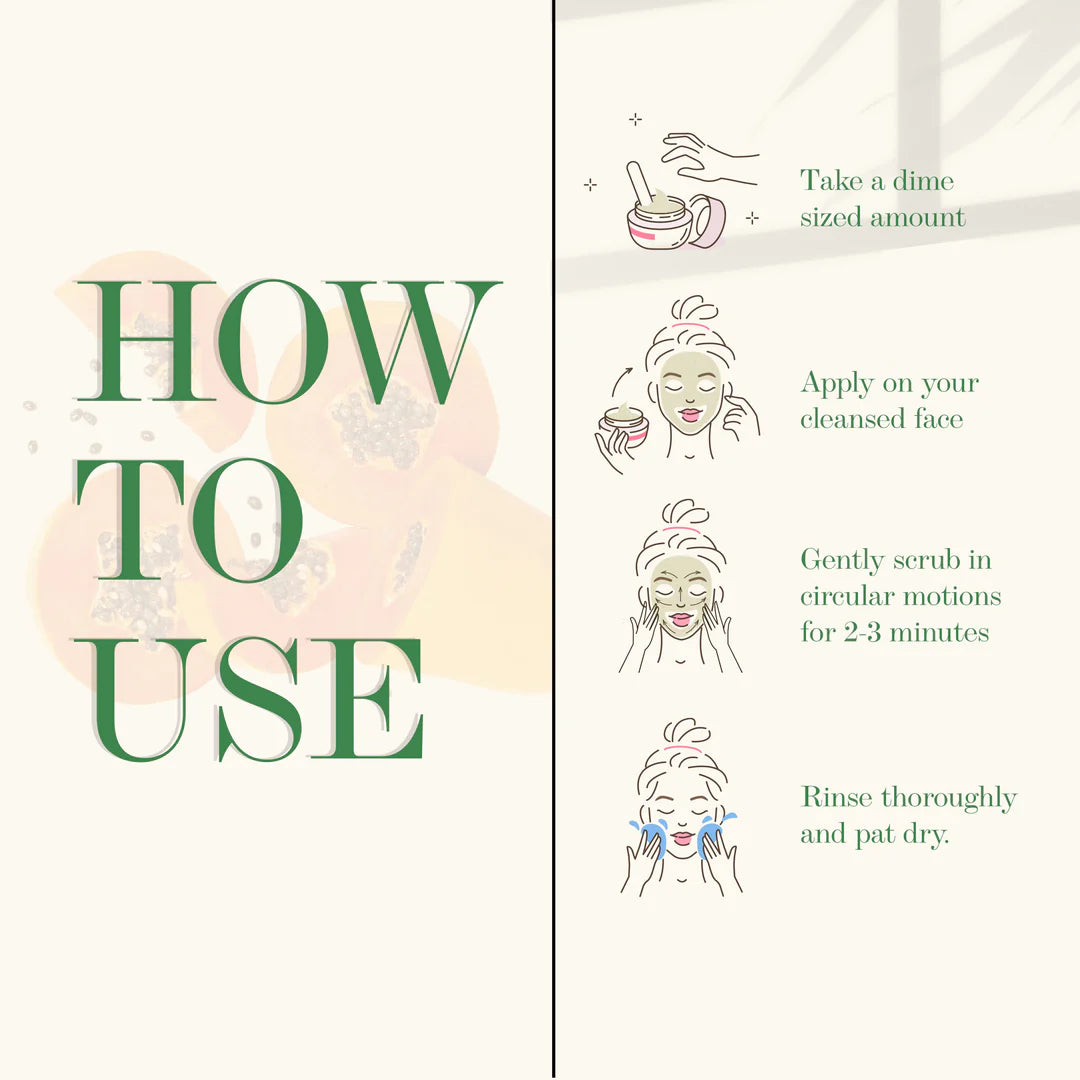 HOW TO USE

Take a dime sized amount

Apply on your cleansed face

Gently scrub in circular motions for 2-3 minutes

Rinse thoroughly and pat dry.