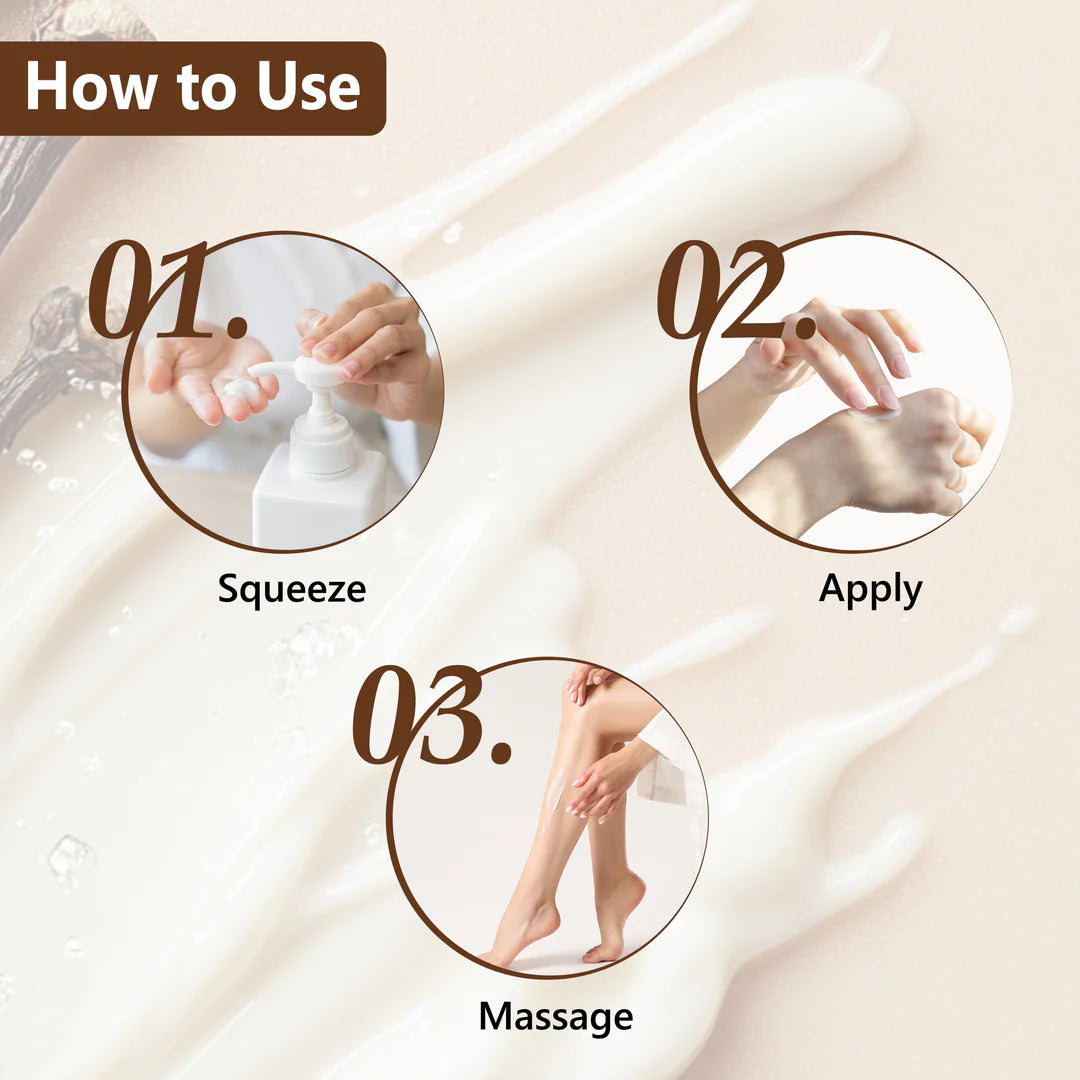 How to Use

01.

Squeeze

02.

Apply

03.

Massage