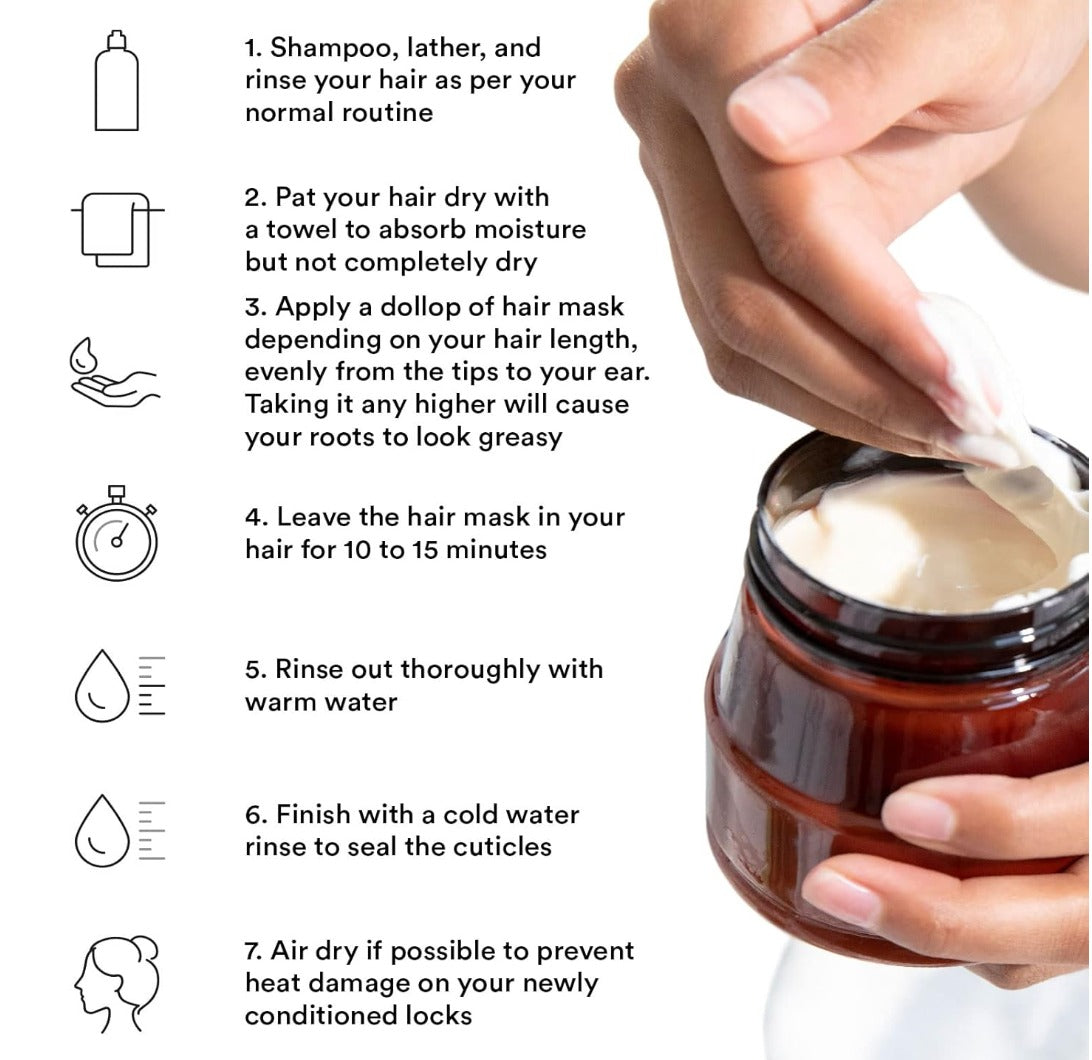 1. Shampoo, lather, and rinse your hair as per your normal routine

2. Pat your hair dry with a towel to absorb moisture but not completely dry

3. Apply a dollop of hair mask depending on your hair length, evenly from the tips to your ear. Taking it any higher will cause your roots to look greasy

4. Leave the hair mask in your hair for 10 to 15 minutes

5. Rinse out thoroughly with warm water

6. Finish with a cold water rinse to seal the cuticles

7. Air dry if possible to prevent heat damage on your newly conditioned locks