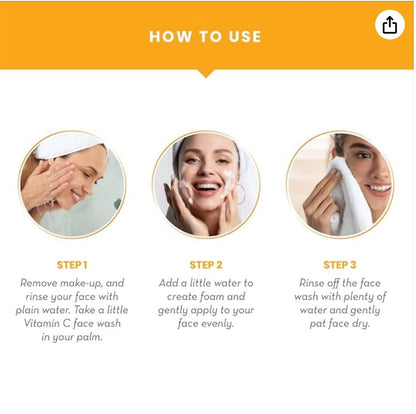 HOW TO USE

STEP 1

Remove make-up, and rinse your face with plain water. Take a little Vitamin C face wash in your palm.

STEP 2

Add a little water to create foam and gently apply to your face evenly.

STEP 3

Rinse off the face wash with plenty of water and gently pat face dry.