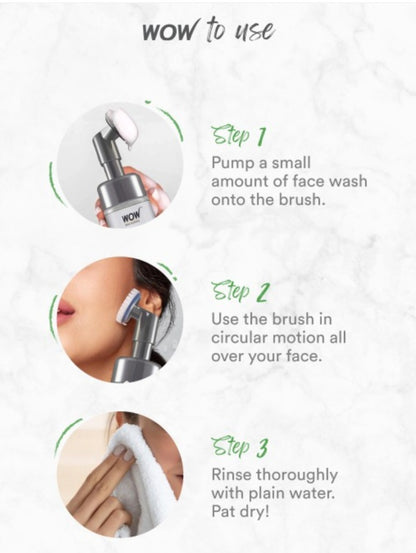 WOW to use

WOW

Step 1
Pump a small amount of face wash onto the brush.

Step 2
Use the brush in circular motion all over your face.

Step 3
Rinse thoroughly with plain water. Pat dry!