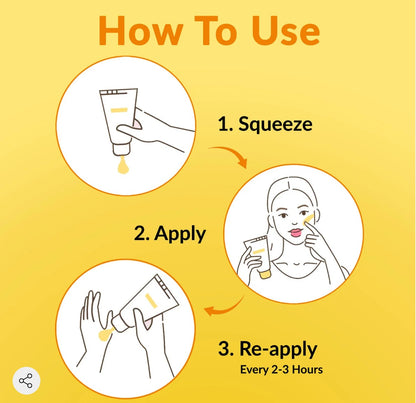 How To Use

1. Squeeze

2. Apply

3. Re-apply
Every 2-3 Hours